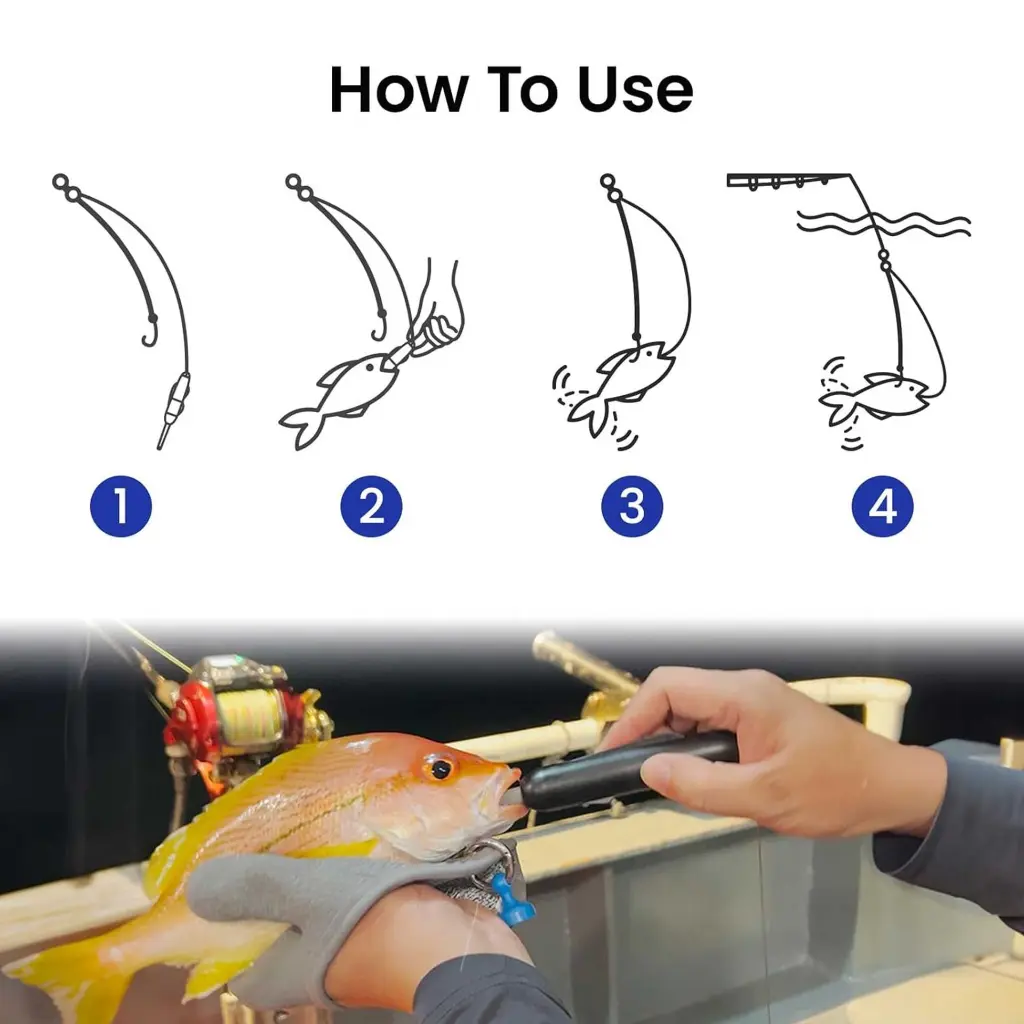 How To Use

1

2

3

4